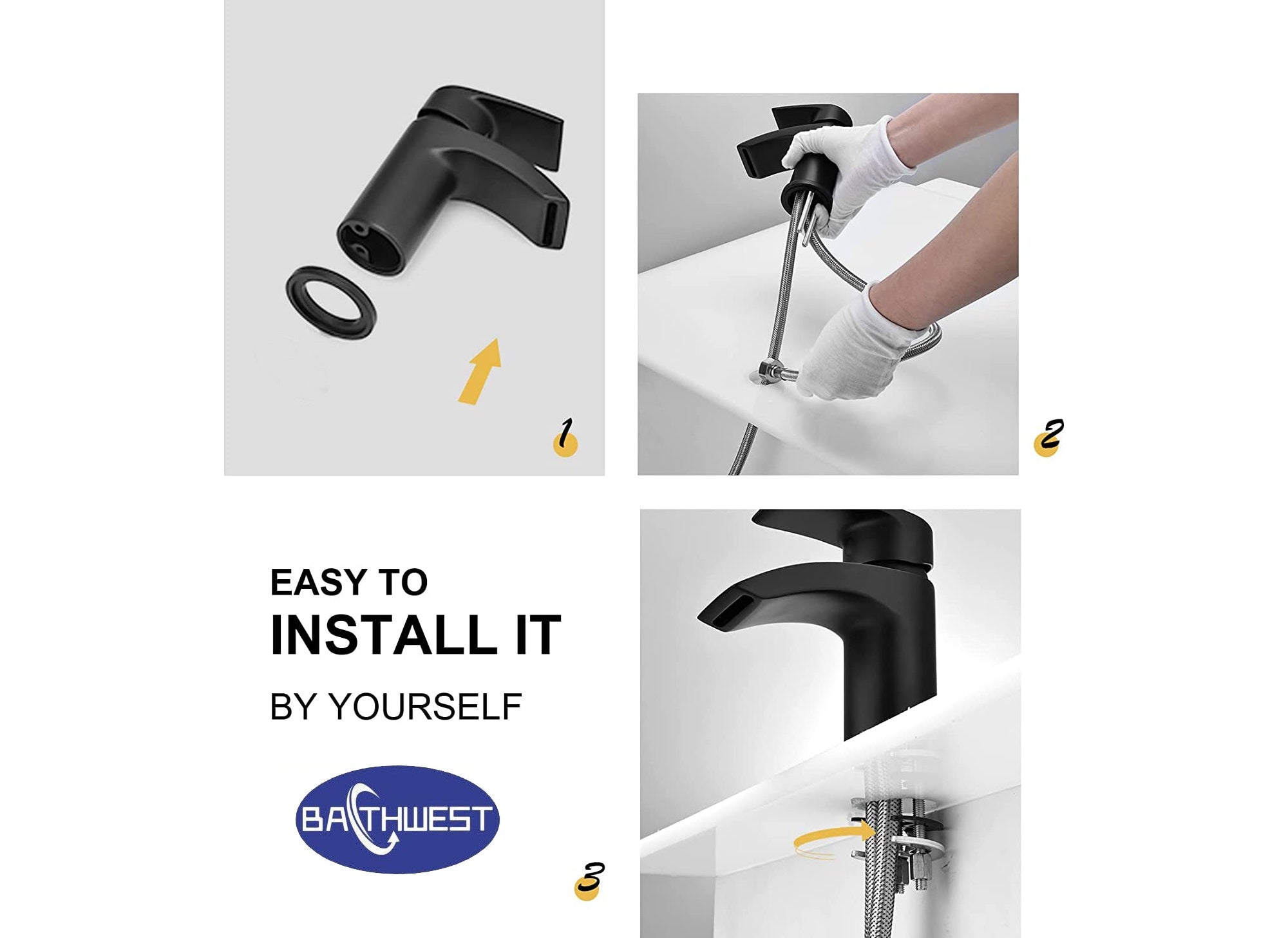 1

2

EASY TO
INSTALL IT
BY YOURSELF

BATHWEST

3